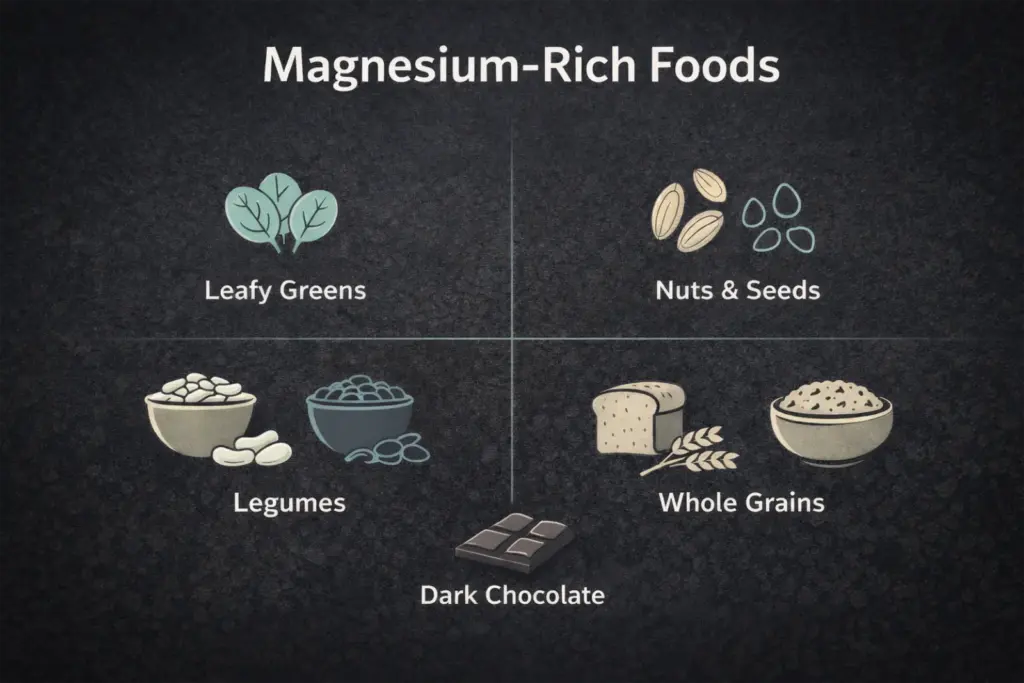 Magnesium-Rich Foods

Leafy Greens

Nuts & Seeds

Legumes

Whole Grains

Dark Chocolate